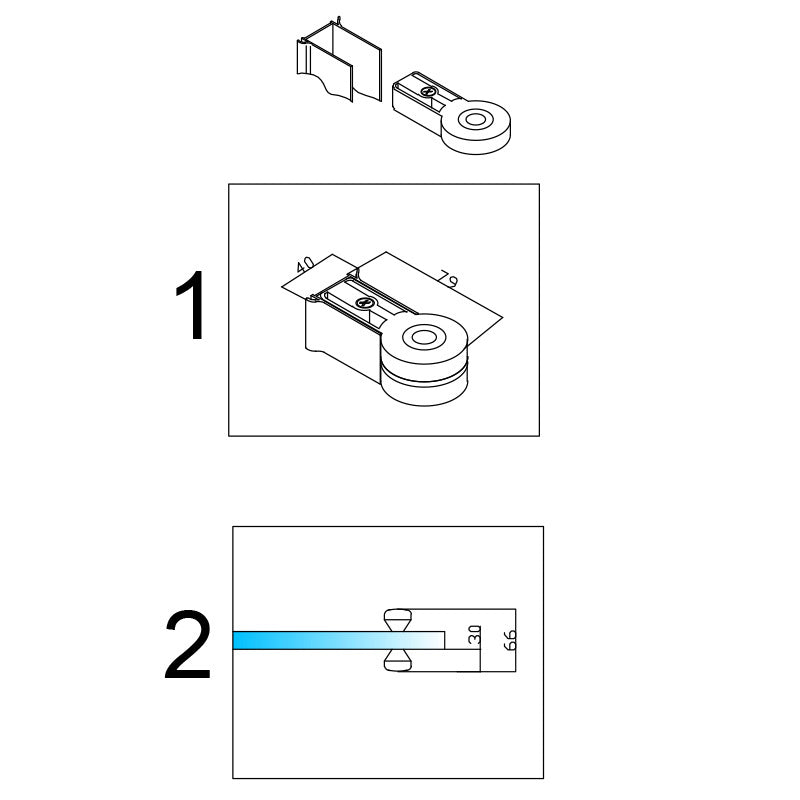 1

40

79

2

30

66